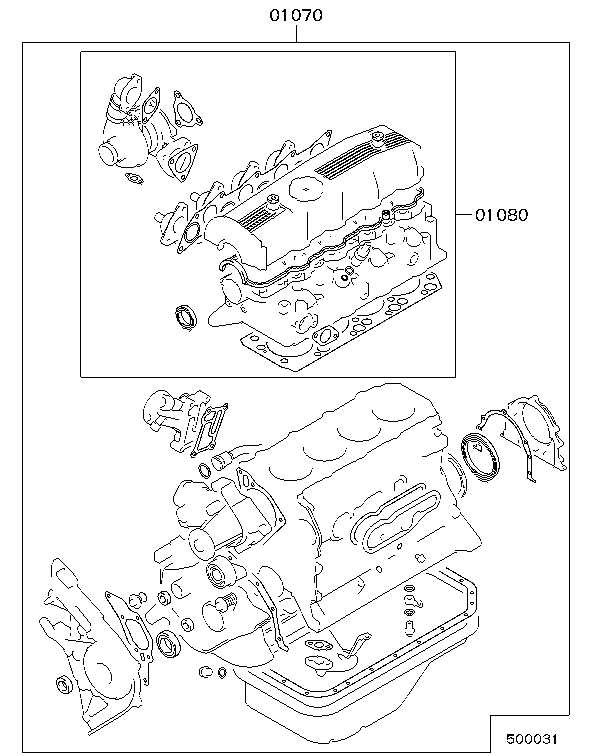 01070

01080

500031