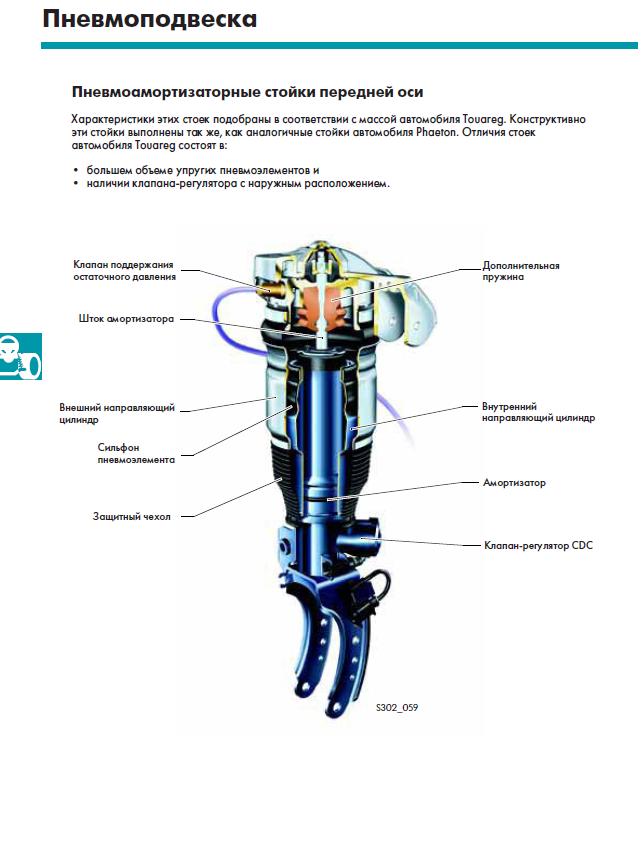 Пневмоподвеска

Пневмоамортизаторные стойки передней оси

Характеристики этих стоек подобраны в соответствии с массой автомобиля Touareg. Конструктивно эти стойки выполнены так же, как аналогичные стойки автомобиля Phaeton. Отличия стоек автомобиля Touareg состоят в:

• большем объеме упругих пневмоэлементов и
• наличии клапана-регулятора с наружным расположением.

Клапан поддержания остаточного давления

Шток амортизатора

Внешний направляющий цилиндр

Сильфон пневмоэлемента

Защитный чехол

Дополнительная пружина

Внутренний направляющий цилиндр

Амортизатор

Клапан-регулятор CDC

S302_059